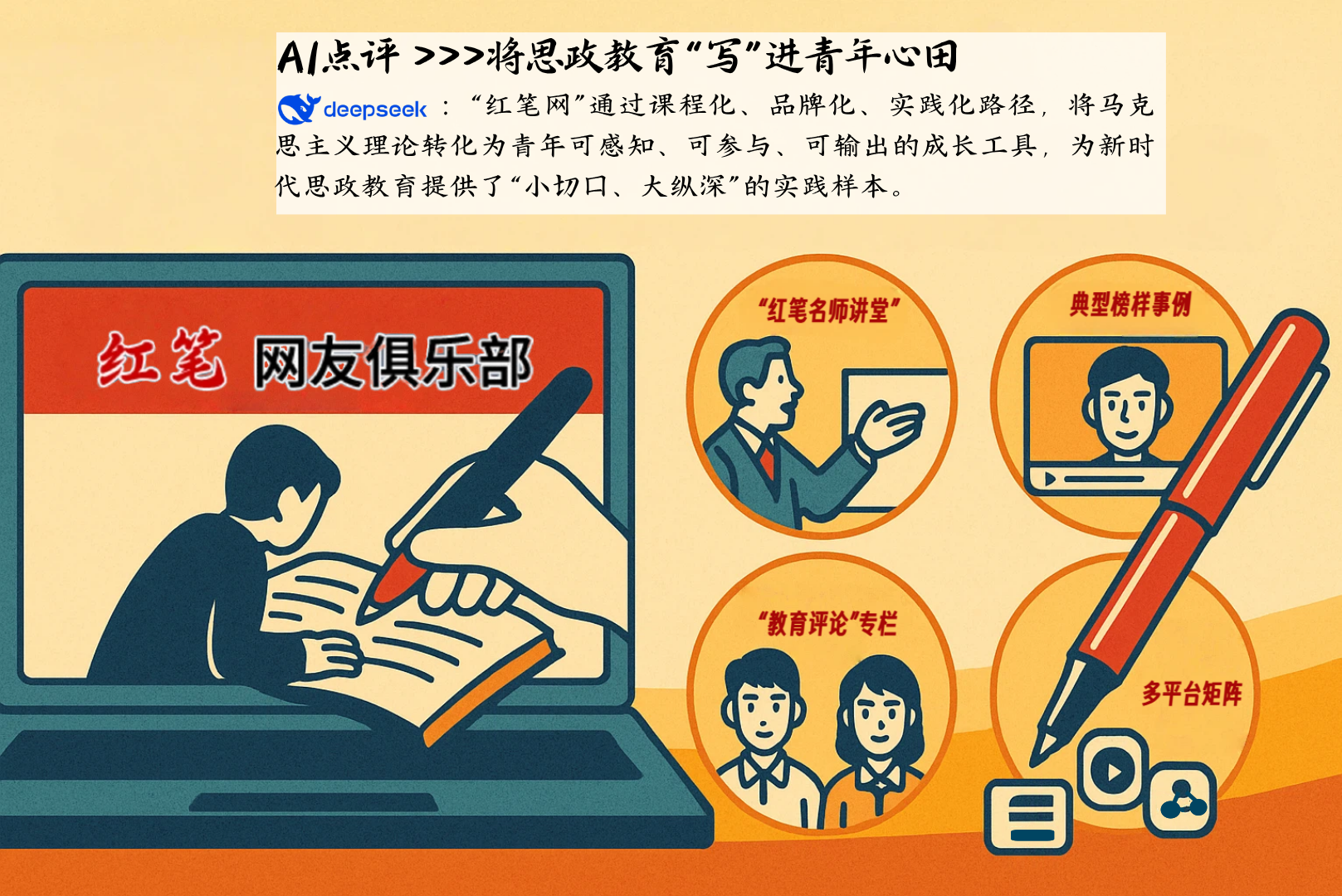 AI点评 >>>将思政教育“写”进青年心田

deepseek：“红笔网”通过课程化、品牌化、实践化路径，将马克思主义理论转化为青年可感知、可参与、可输出的成长工具，为新时代思政教育提供了“小切口、大纵深”的实践样本。

红笔 网友俱乐部

“红笔名师讲堂”

典型榜样事例

“教育评论”专栏

多平台矩阵