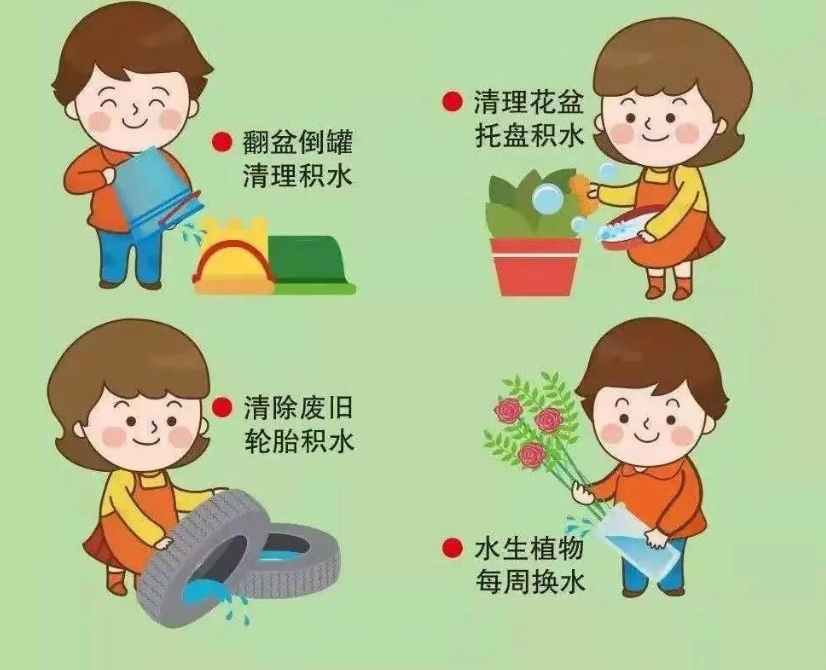 翻盆倒罐
清理积水

清理花盆
托盘积水

清除废旧
轮胎积水

水生植物
每周换水